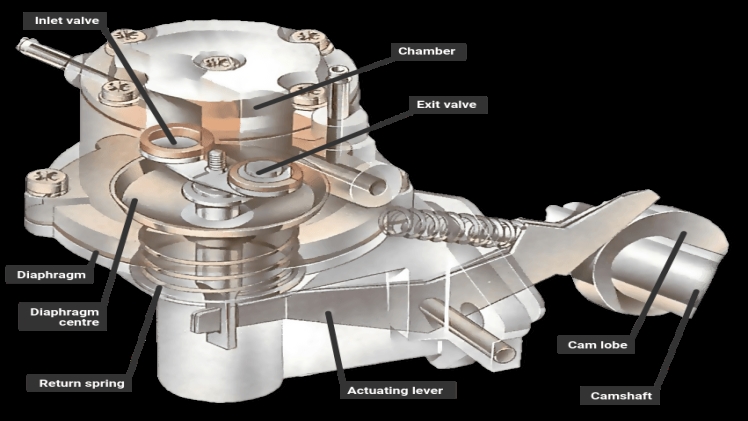 Inlet valve

Chamber

Exit valve

Diaphragm

Diaphragm centre

Return spring

Actuating lever

Cam lobe

Camshaft